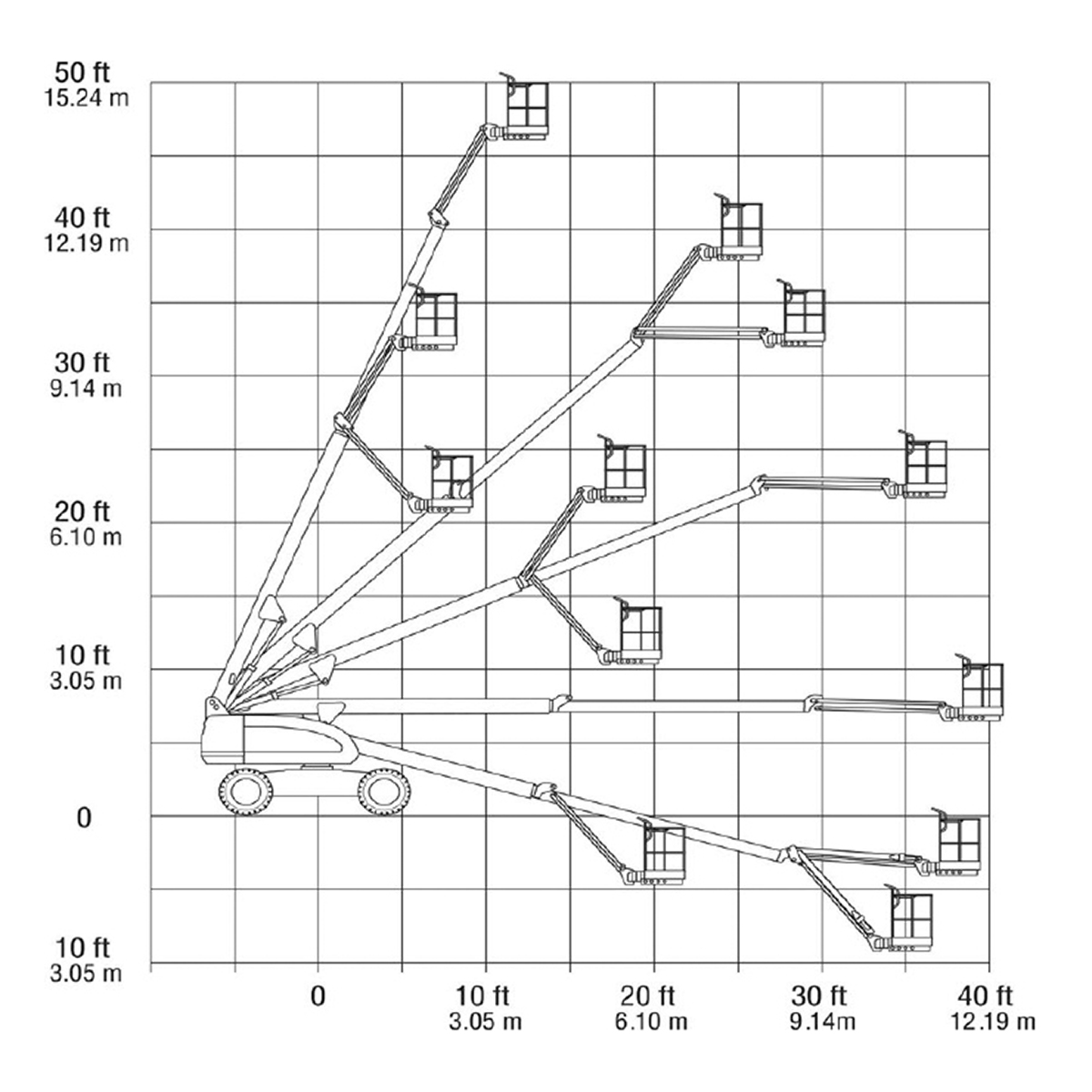 50 ft
15.24 m

40 ft
12.19 m

30 ft
9.14 m

20 ft
6.10 m

10 ft
3.05 m

0

10 ft
3.05 m

0

10 ft
3.05 m

20 ft
6.10 m

30 ft
9.14m

40 ft
12.19 m